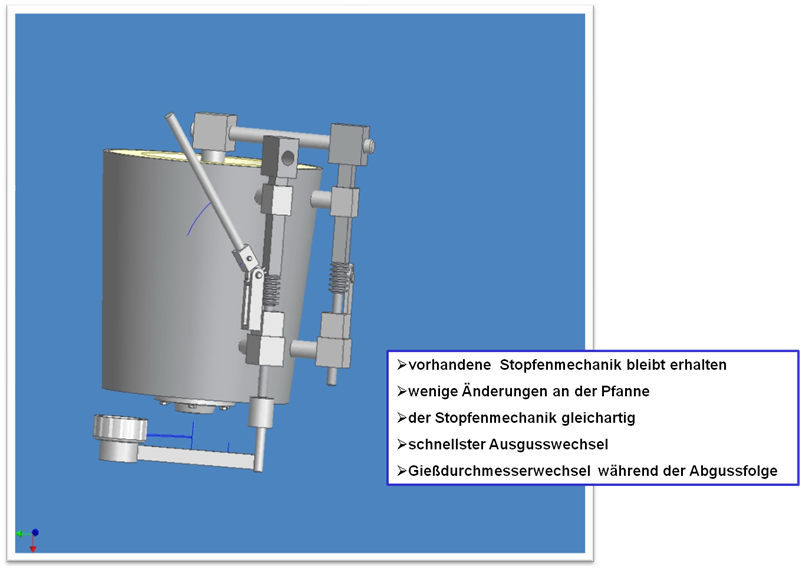 ➢vorhandene Stopfenmechanik bleibt erhalten
➢wenige Änderungen an der Pfanne
➢der Stopfenmechanik gleichartig
➢schnellster Ausgusswechsel
➢Gießdurchmesserwechsel während der Abgussfolge